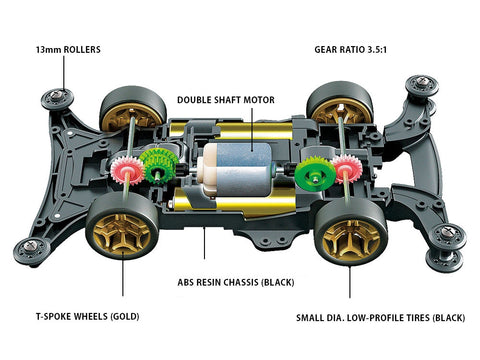 13mm ROLLERS

GEAR RATIO 3.5:1

DOUBLE SHAFT MOTOR

ABS RESIN CHASSIS (BLACK)

T-SPOKE WHEELS (GOLD)

SMALL DIA. LOW-PROFILE TIRES (BLACK)